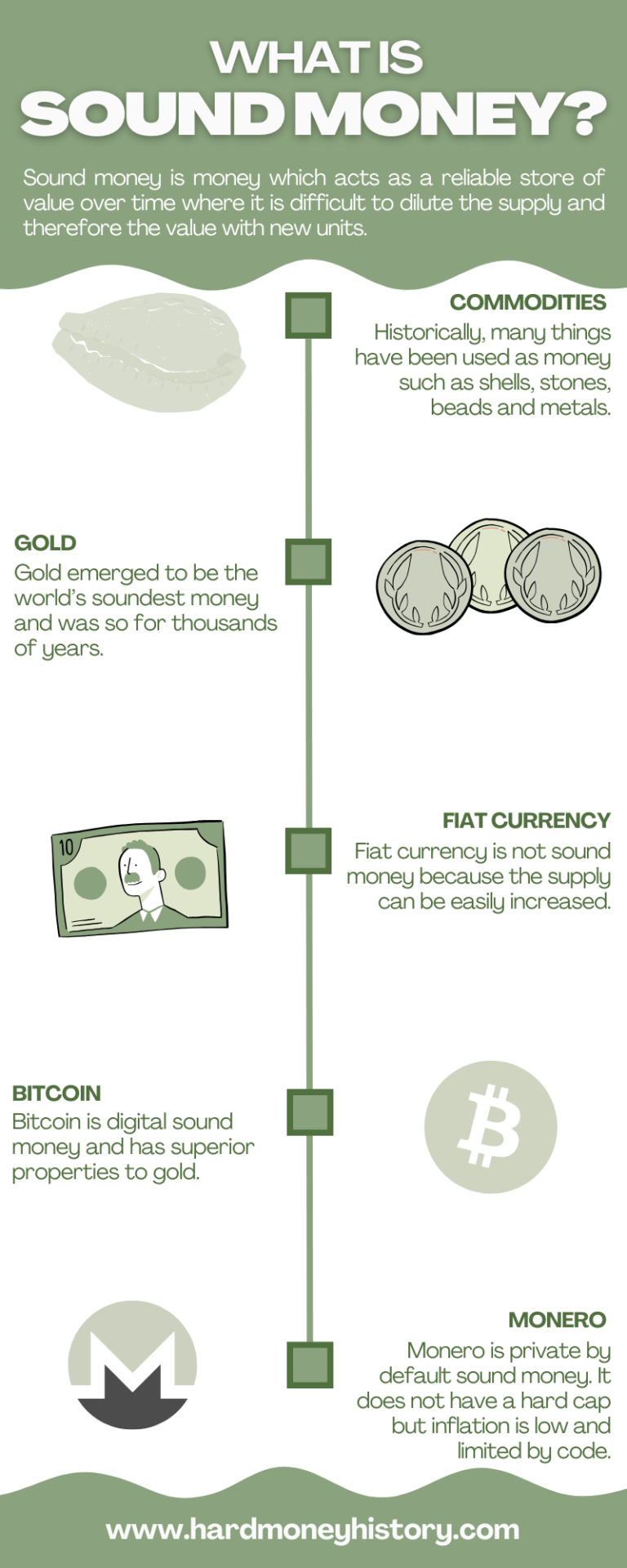 WHAT IS
SOUND MONEY?

Sound money is money which acts as a reliable store of value over time where it is difficult to dilute the supply and therefore the value with new units.

COMMODITIES
Historically, many things have been used as money such as shells, stones, beads and metals.

GOLD
Gold emerged to be the world's soundest money and was so for thousands of years.

10

FIAT CURRENCY
Fiat currency is not sound money because the supply can be easily increased.

BITCOIN
Bitcoin is digital sound money and has superior properties to gold.

MONERO
Monero is private by default sound money. It does not have a hard cap but inflation is low and limited by code.

www.hardmoneyhistory.com